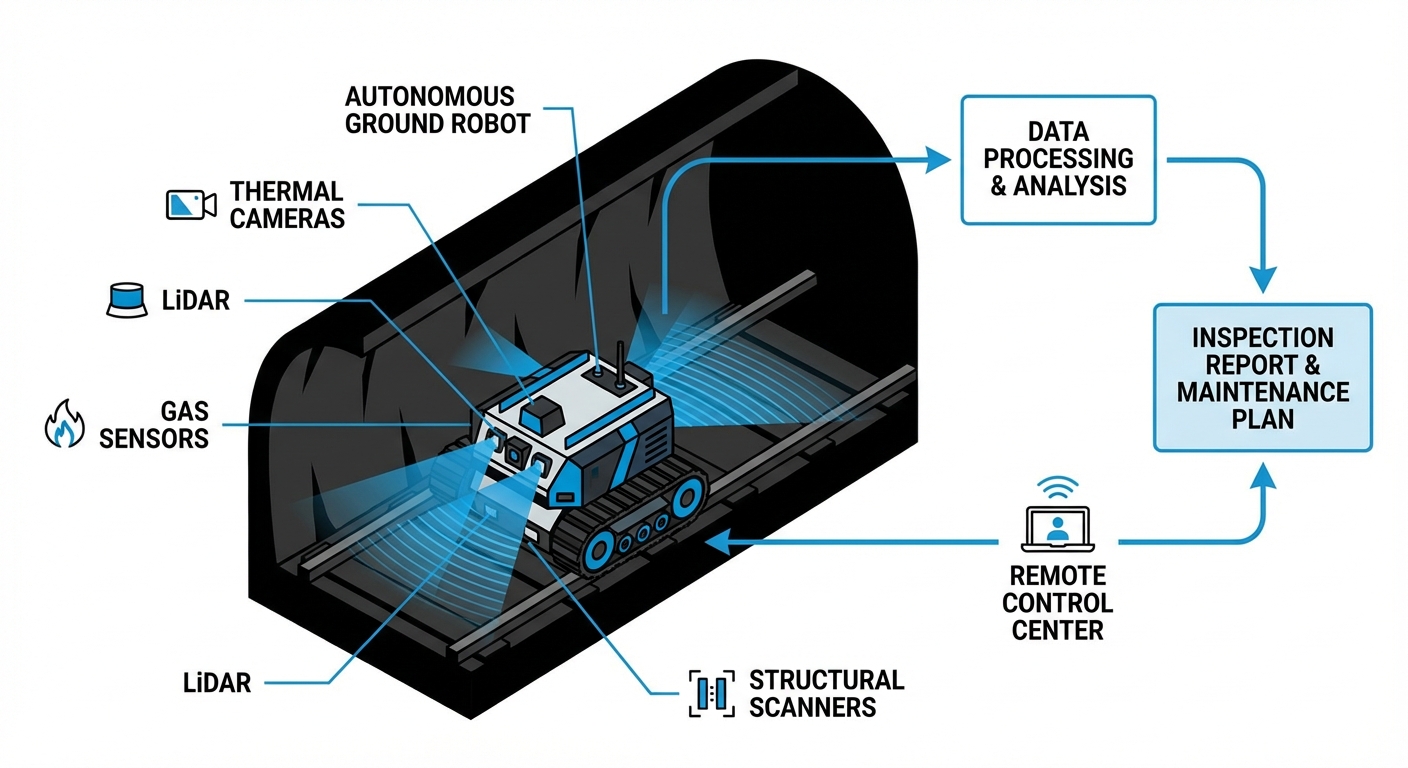 AUTONOMOUS GROUND ROBOT

THERMAL CAMERAS

LiDAR

GAS SENSORS

LiDAR

STRUCTURAL SCANNERS

DATA PROCESSING & ANALYSIS

INSPECTION REPORT & MAINTENANCE PLAN

REMOTE CONTROL CENTER